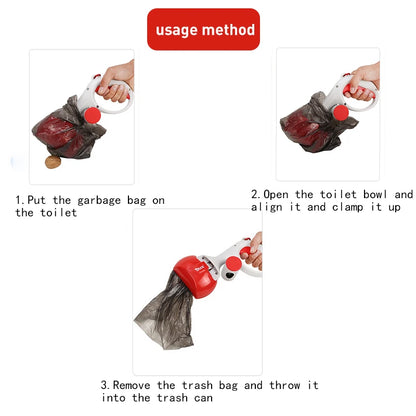 usage method

1.Put the garbage bag on the toilet

2.Open the toilet bowl and align it and clamp it up

3.Remove the trash bag and throw it into the trash can